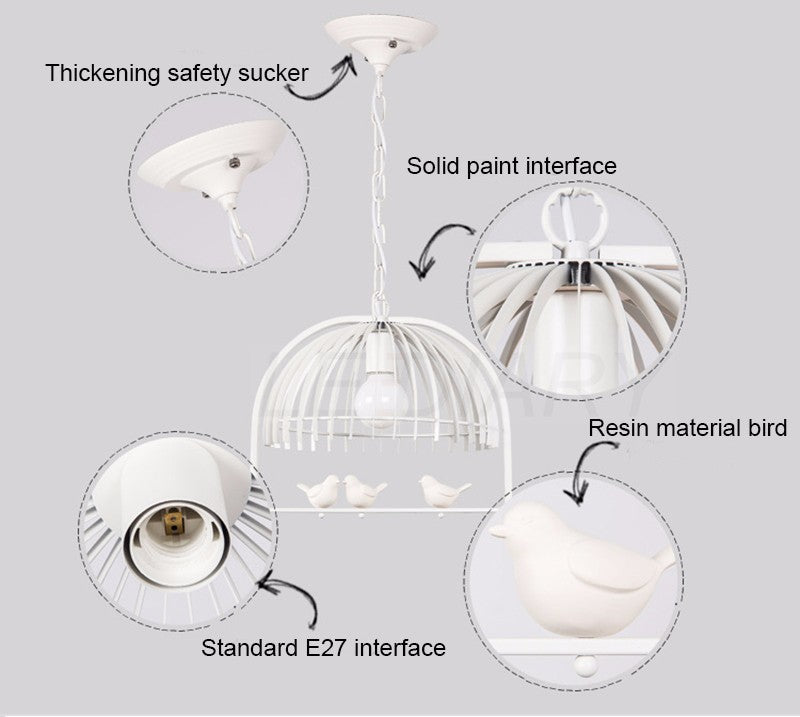 Thickening safety sucker

Solid paint interface

Resin material bird

Standard E27 interface