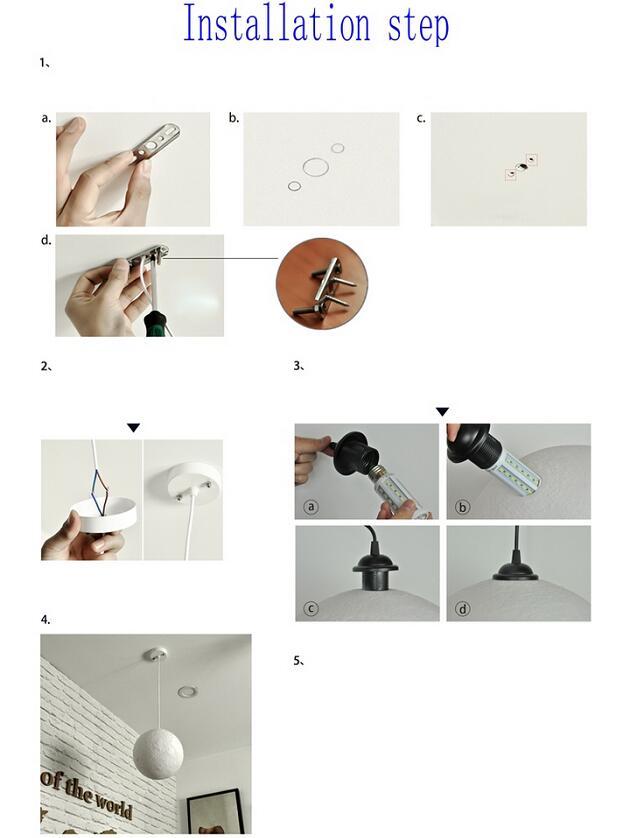 Installation step

1、

a.

b.

c.

d.

2、

3、

a

b

c

d

4.

5、

of the world